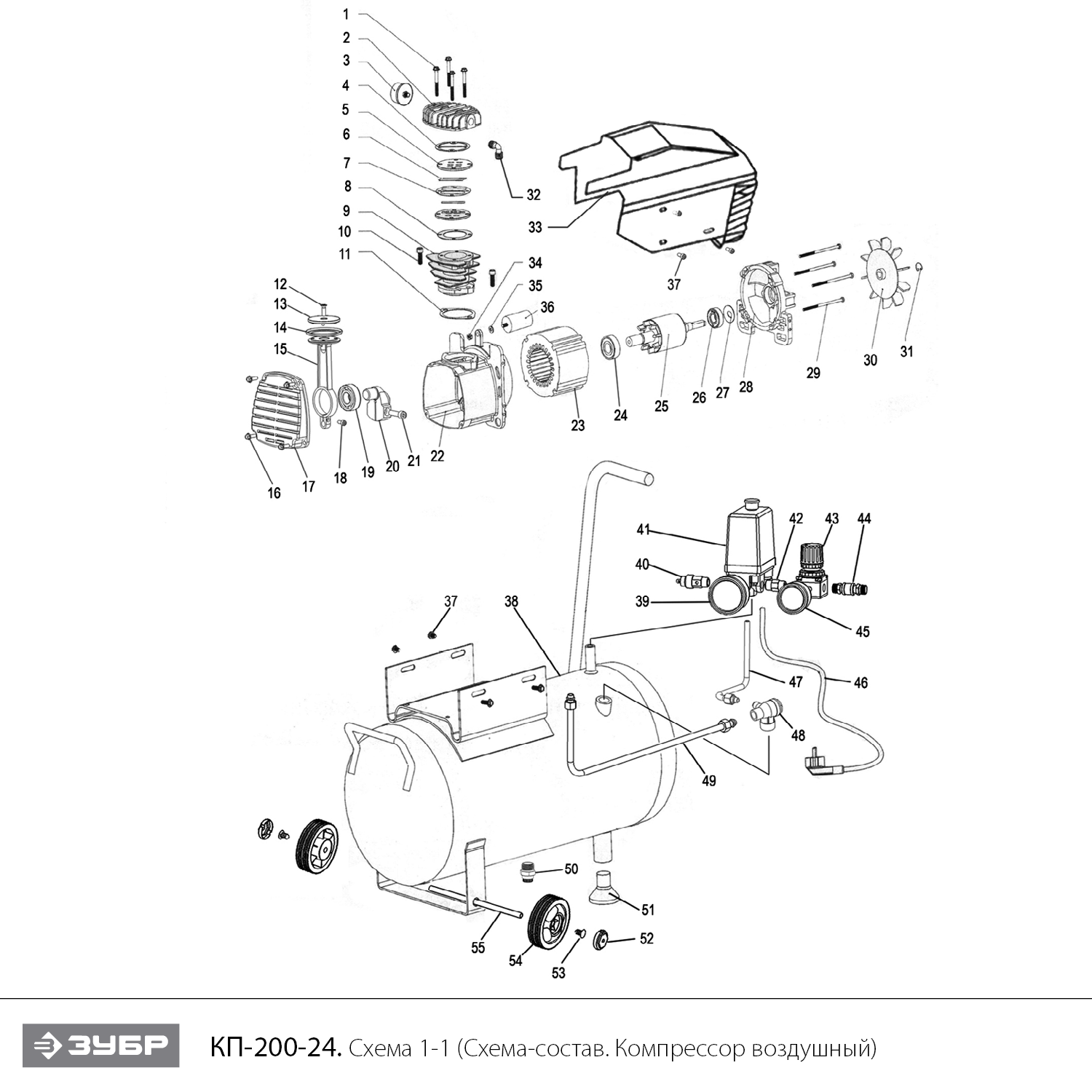 1
2
3
4
5
6
7
8
9
10
11
32
33
34
35
36
37
12
13
14
15
16
17
18
19
20
21
22
23
24
25
26
27
28
29
30
31
41
42
43
44
40
39
45
37
38
47
46
48
49
50
51
52
53
54
55

ЗУБР

КП-200-24. Схема 1-1 (Схема-состав. Компрессор воздушный)